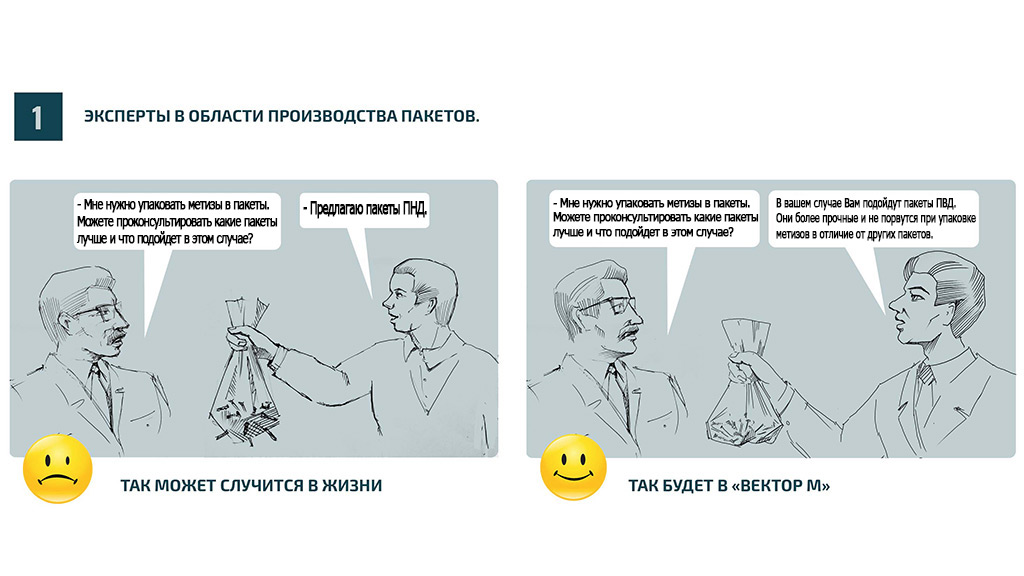 1

ЭКСПЕРТЫ В ОБЛАСТИ ПРОИЗВОДСТВА ПАКЕТОВ.

- Мне нужно упаковать метизы в пакеты. Можете проконсультировать какие пакеты лучше и что подойдет в этом случае?

- Предлагаю пакеты ПНД.

ТАК МОЖЕТ СЛУЧИТСЯ В ЖИЗНИ

- Мне нужно упаковать метизы в пакеты. Можете проконсультировать какие пакеты лучше и что подойдет в этом случае?

В вашем случае Вам подойдут пакеты ПВД. Они более прочные и не порвутся при упаковке метизов в отличие от других пакетов.

ТАК БУДЕТ В «ВЕКТОР М»